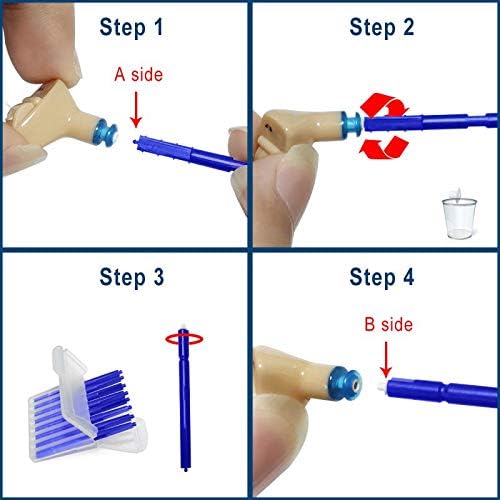 Step 1

A side

Step 2

Step 3

Step 4

B side